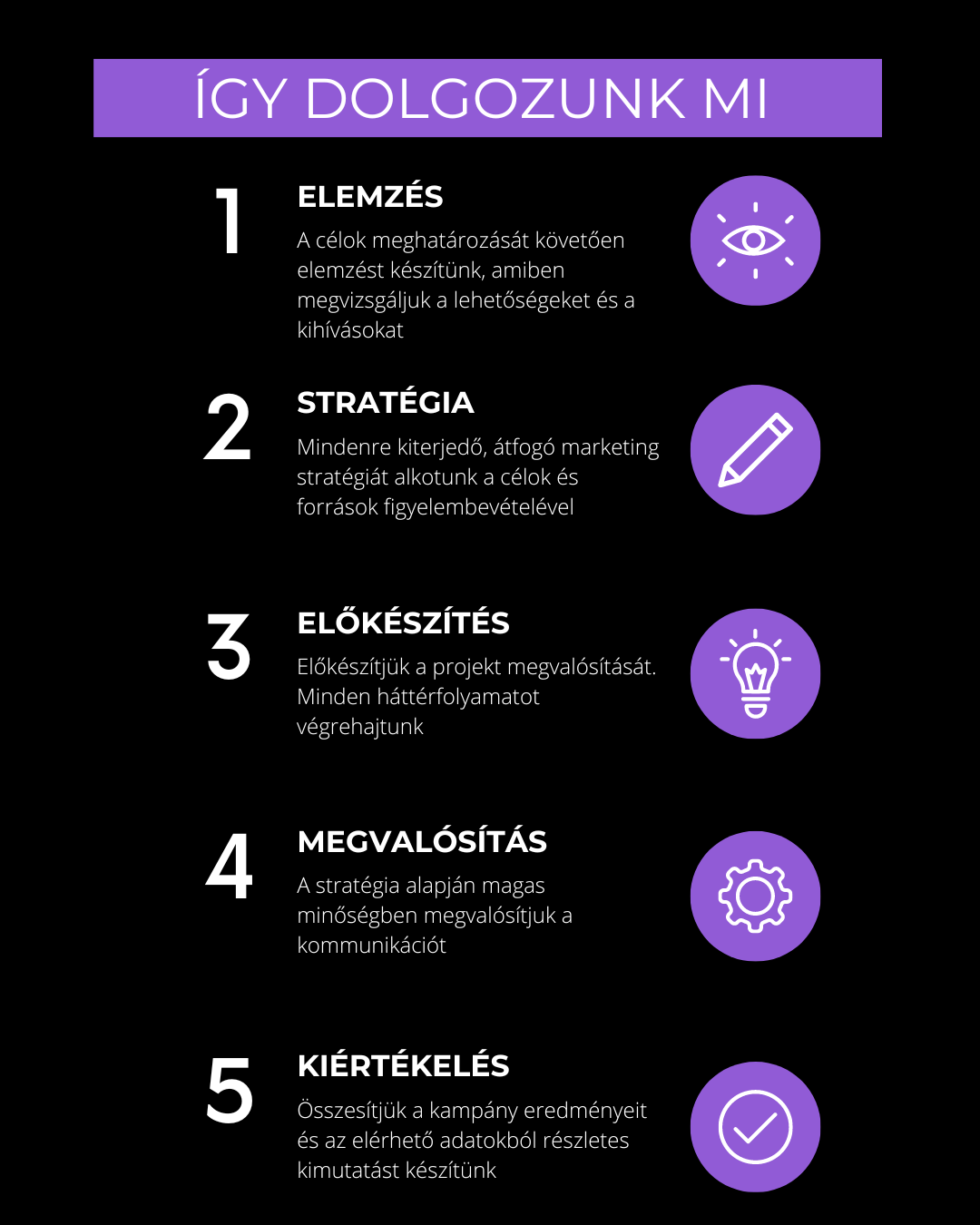 ÍGY DOLGOZUNK MI

1

ELEMZÉS

A célok meghatározását követően elemzést készítünk, amiben megvizsgáljuk a lehetőségeket és a kihívásokat

2

STRATÉGIA

Mindenre kiterjedő, átfogó marketing stratégiát alkotunk a célok és források figyelembevételével

3

ELŐKÉSZÍTÉS

Előkészítjük a projekt megvalósítását. Minden háttérfolyamatot végrehajtunk

4

MEGVALÓSÍTÁS

A stratégia alapján magas minőségben megvalósítjuk a kommunikációt

5

KIÉRTÉKELÉS

Összesítjük a kampány eredményeit és az elérhető adatokból részletes kimutatást készítünk